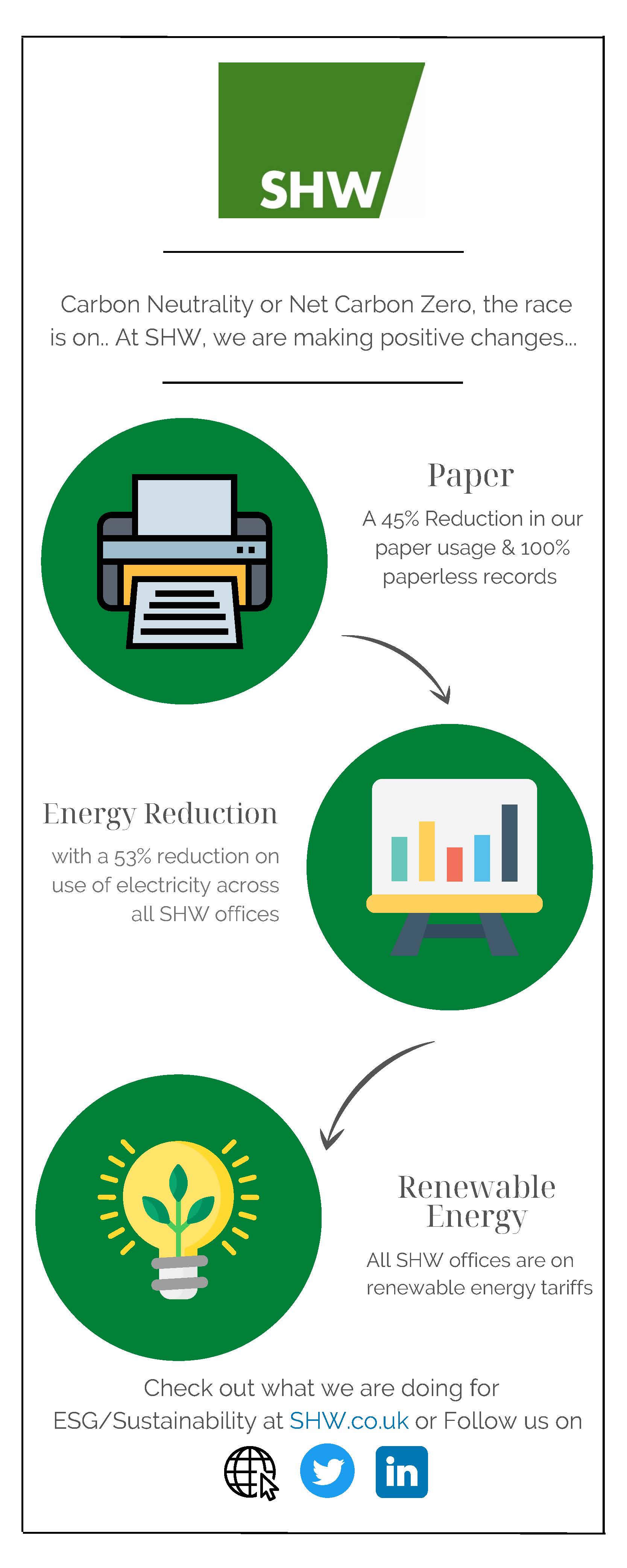 SHW

Carbon Neutrality or Net Carbon Zero, the race is on.. At SHW, we are making positive changes...

Paper

A 45% Reduction in our paper usage & 100% paperless records

Energy Reduction

with a 53% reduction on use of electricity across all SHW offices

Renewable Energy

All SHW offices are on renewable energy tariffs

Check out what we are doing for ESG/Sustainability at SHW.co.uk or Follow us on

in